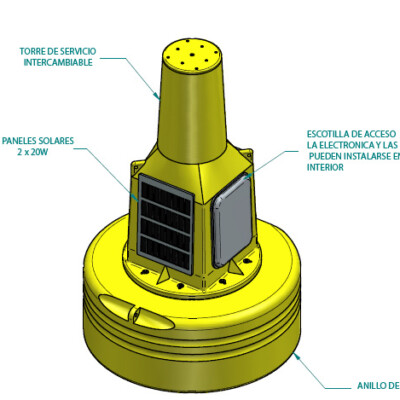 TORRE DE SERVICIO
INTERCAMBIABLE

PANELES SOLARES
2 x 20W

ESCOTILLA DE ACCESO
LA ELECTRONICA Y LAS
PUEDEN INSTALARSE EN
INTERIOR

ANILLO DE