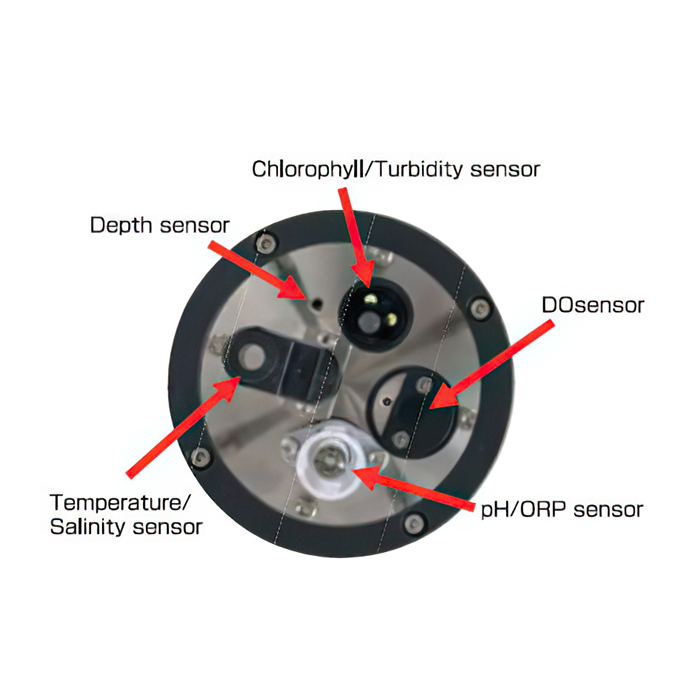 Chlorophyll/Turbidity sensor

Depth sensor

DOsensor

Temperature/
Salinity sensor

pH/ORP sensor